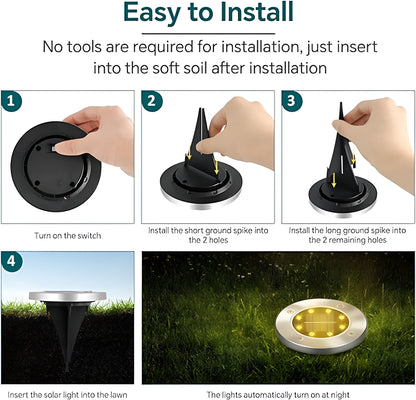 Easy to Install

No tools are required for installation, just insert into the soft soil after installation

1

Turn on the switch

2

Install the short ground spike into the 2 holes

3

Install the long ground spike into the 2 remaining holes

4

Insert the solar light into the lawn

The lights automatically turn on at night